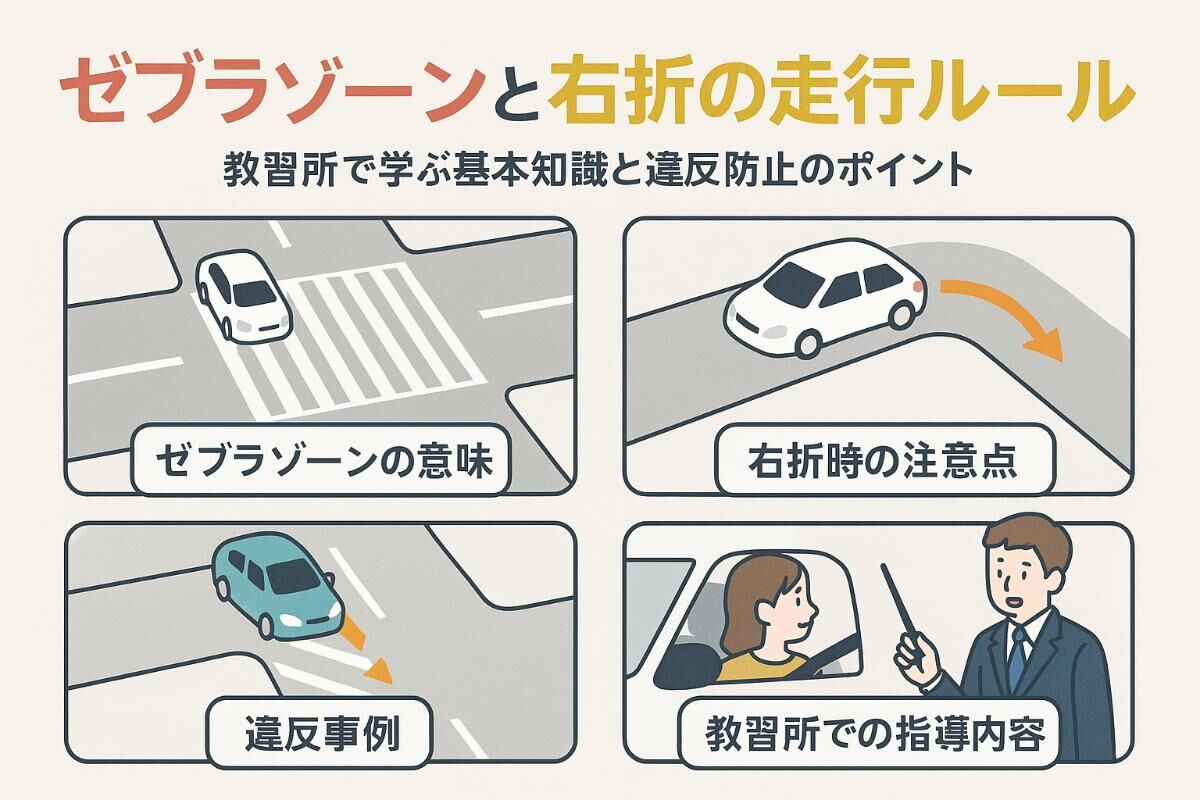 ゼブラゾーンと右折の走行ルール

教習所で学ぶ基本知識と違反防止のポイント

ゼブラゾーンの意味

右折時の注意点

違反事例

教習所での指導内容